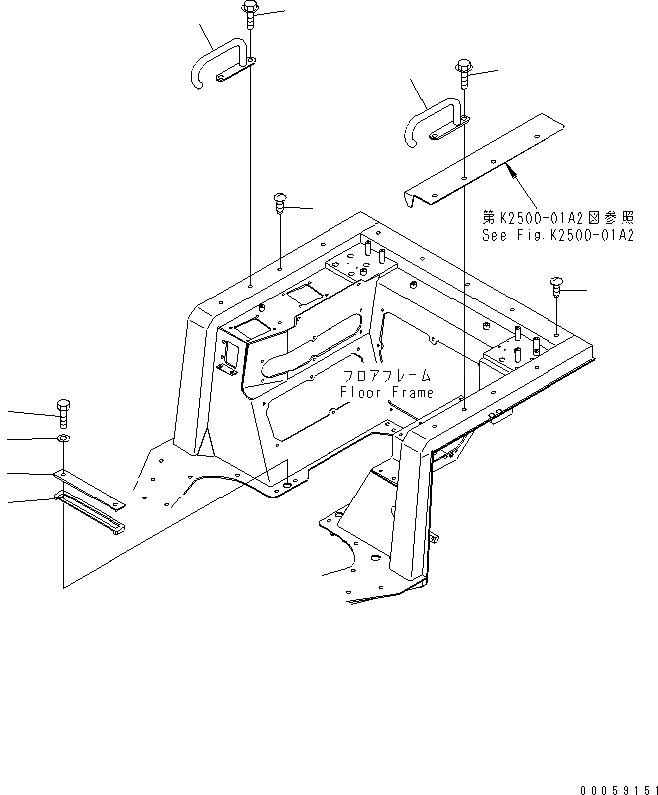 第K2500-01A2図参照
See Fig.K2500-01A2

フロアフレーム
Floor Frame

00059151