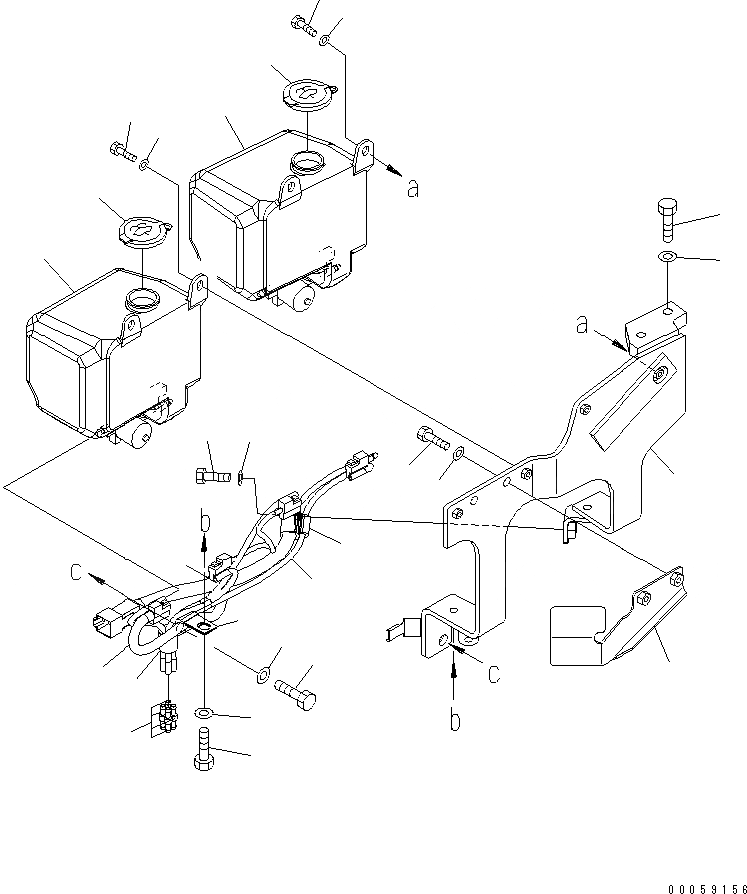 a
a
b
c
c
b
00059156