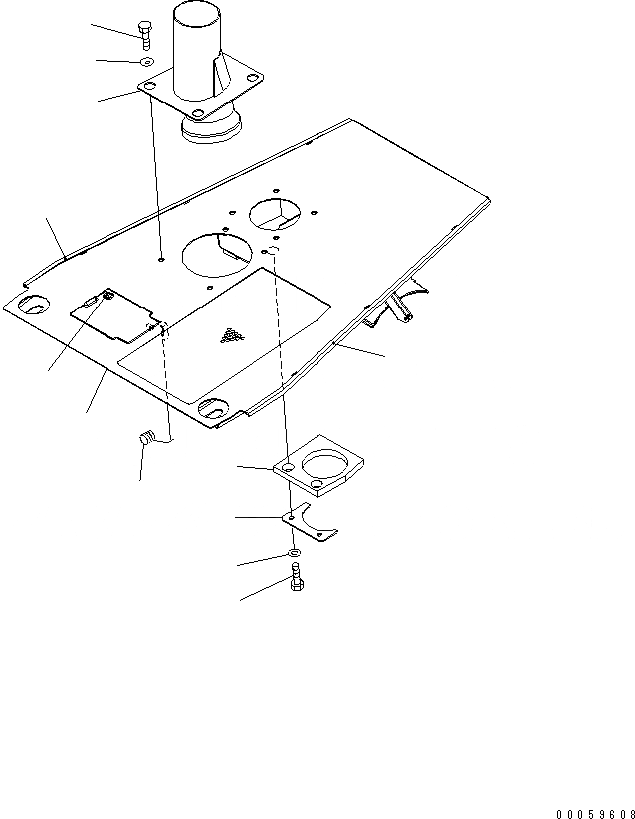 00059608