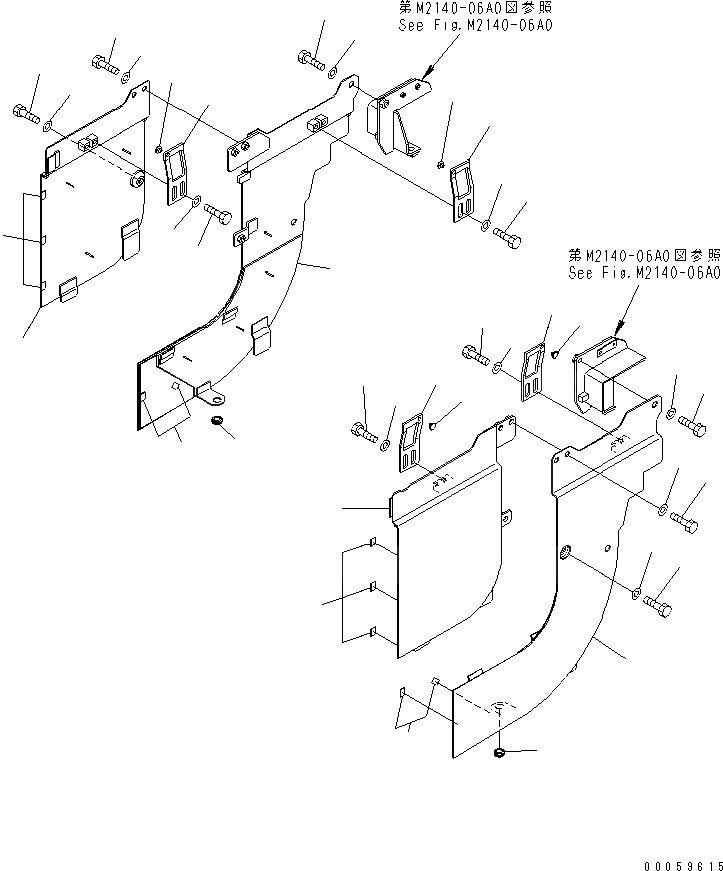 第M2140-06A0図参照
See Fig.M2140-06A0

第M2140-06A0図参照
See Fig.M2140-06A0

00059615