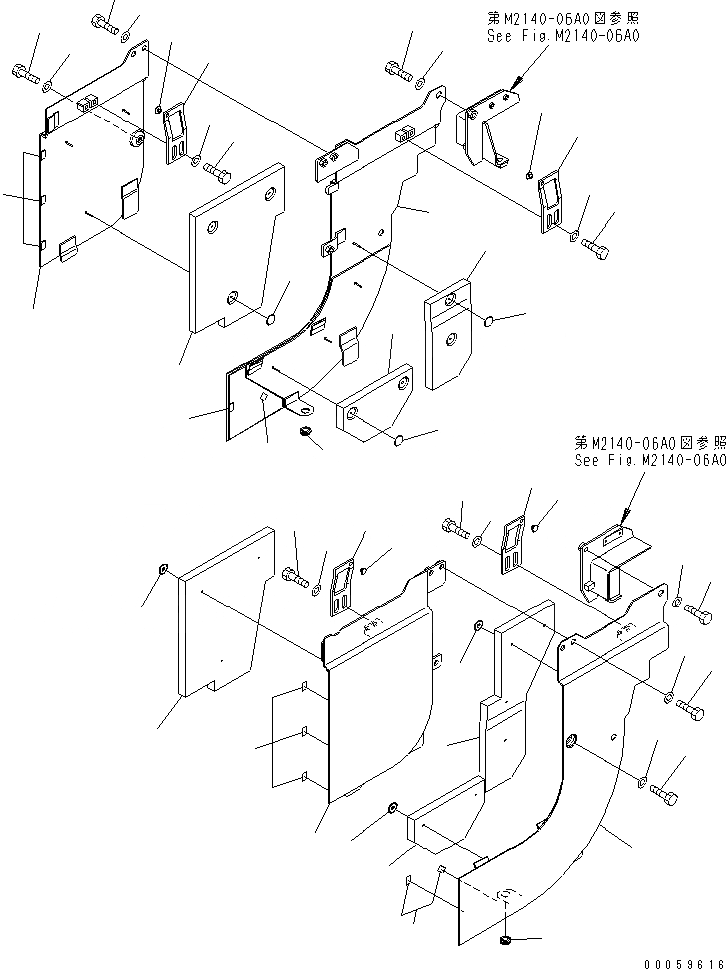 第M2140-06A0図参照
See Fig.M2140-06A0

第M2140-06A0図参照
See Fig.M2140-06A0

00059616