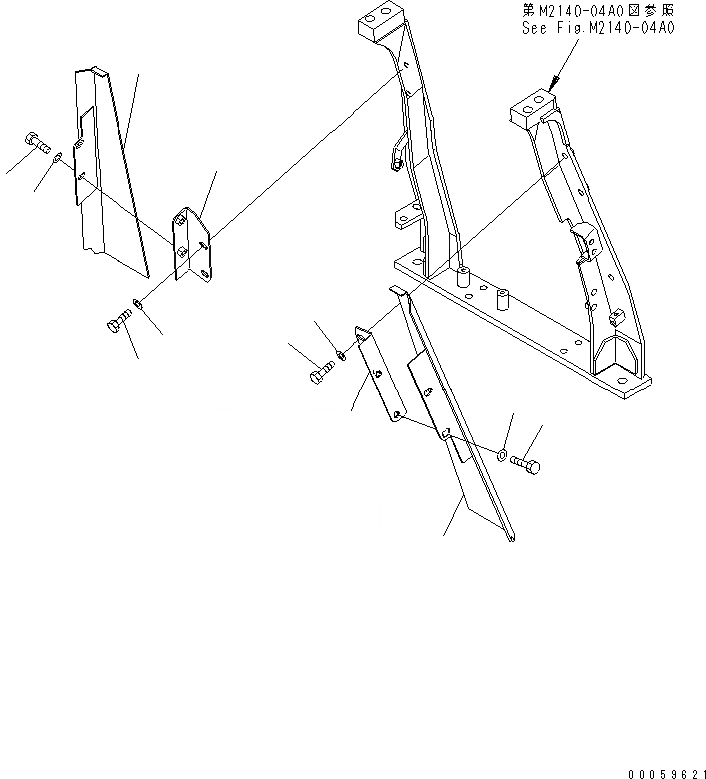 第M2140-04A0図参照
See Fig.M2140-04A0

00059621