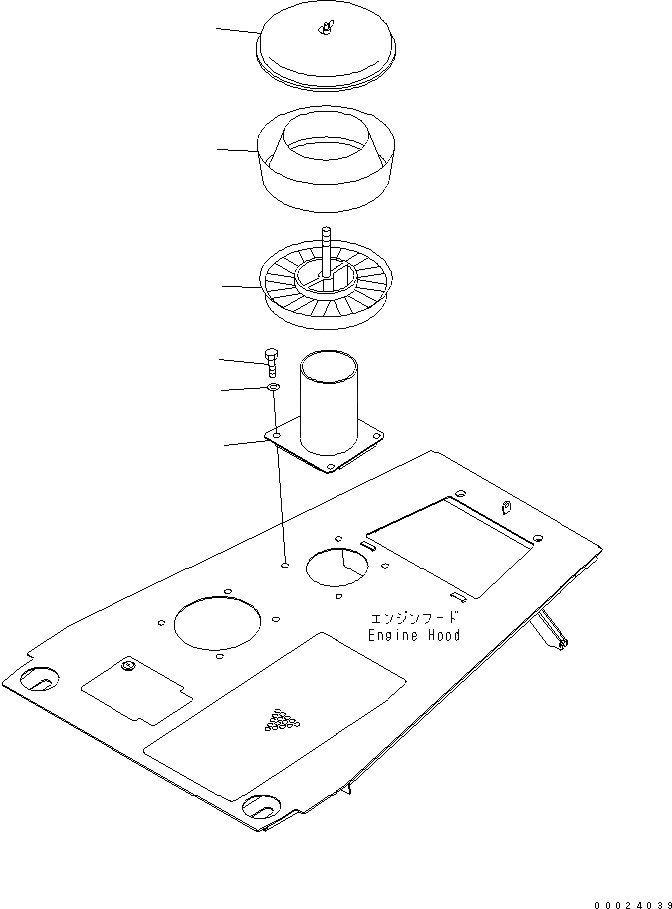 エンジンフード
Engine Hood

00024039