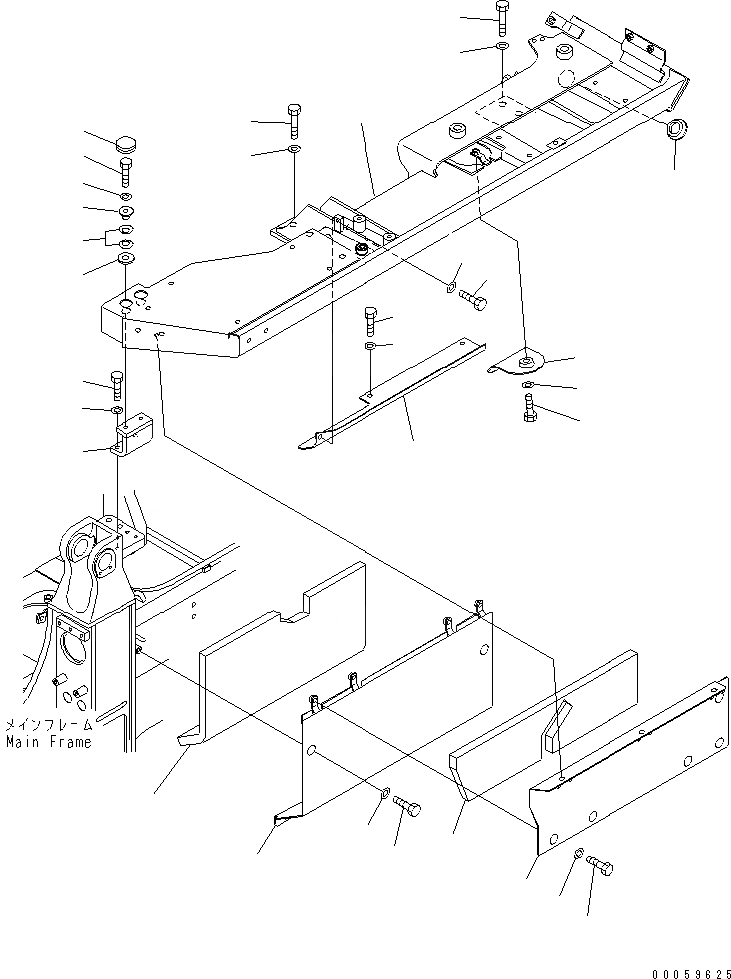 メインフレーム
Main Frame

00059625