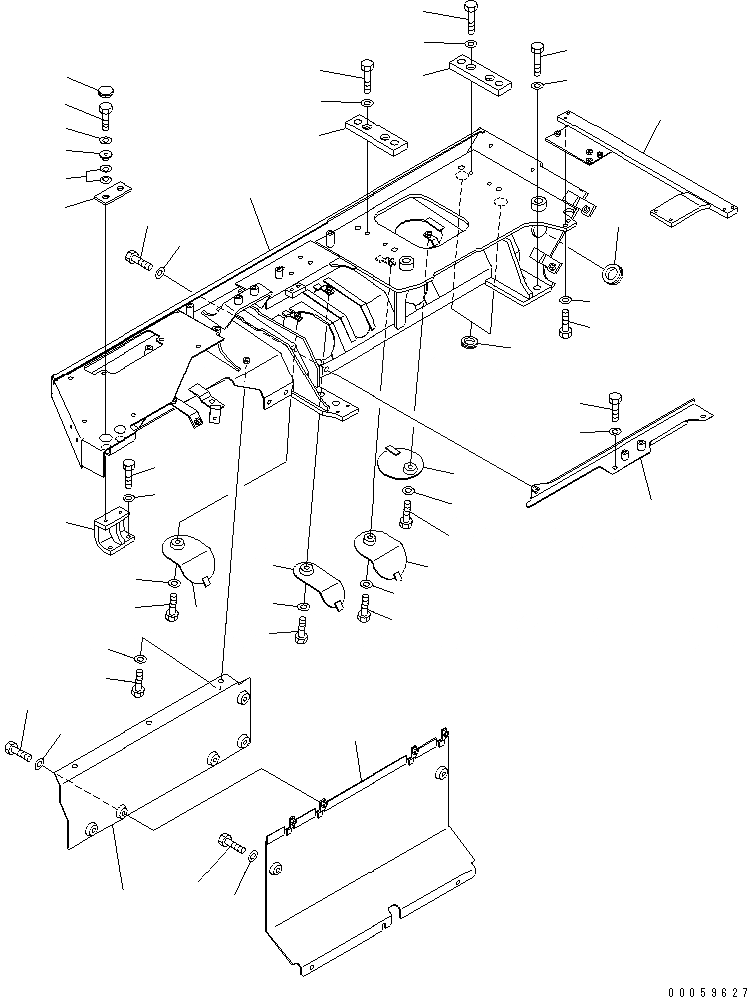 00059627