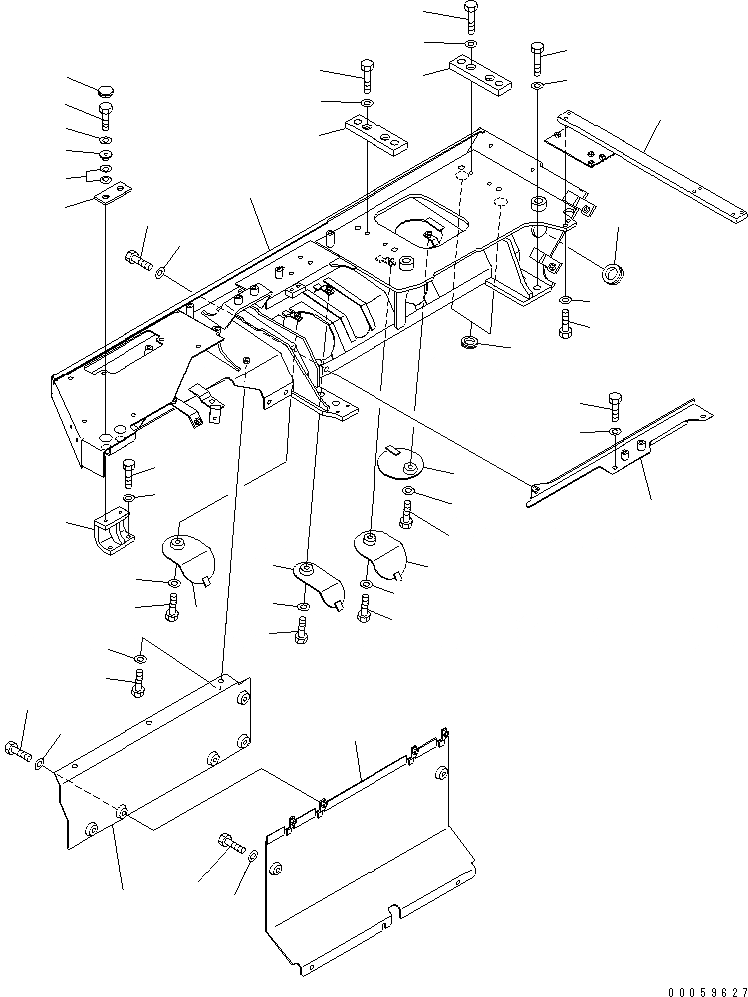 00059627