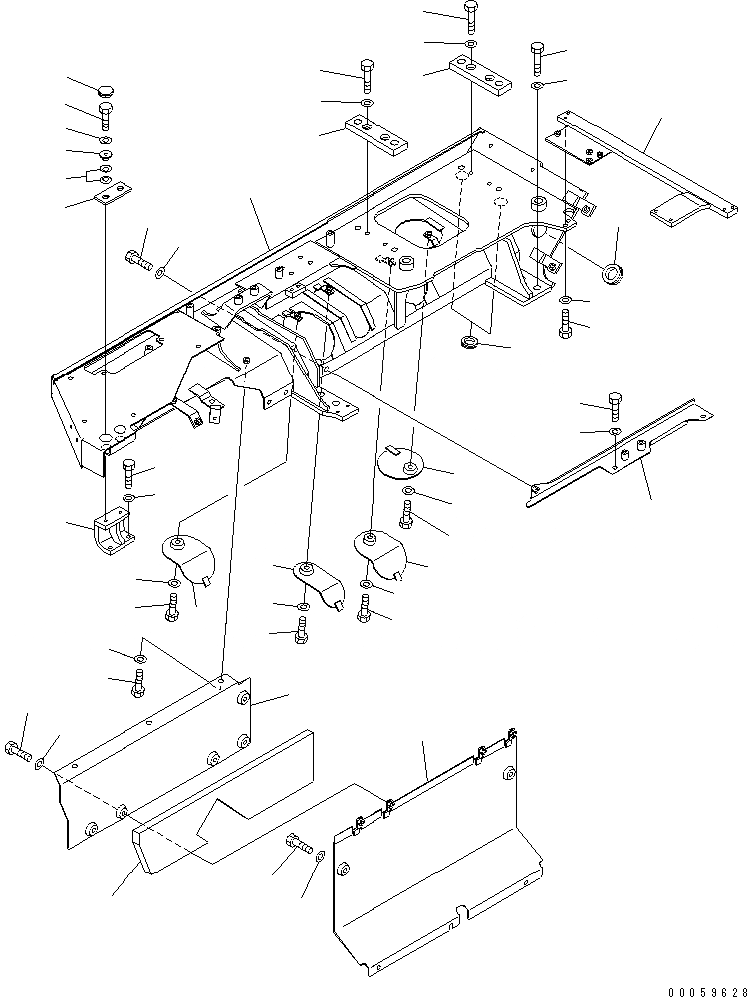 00059628