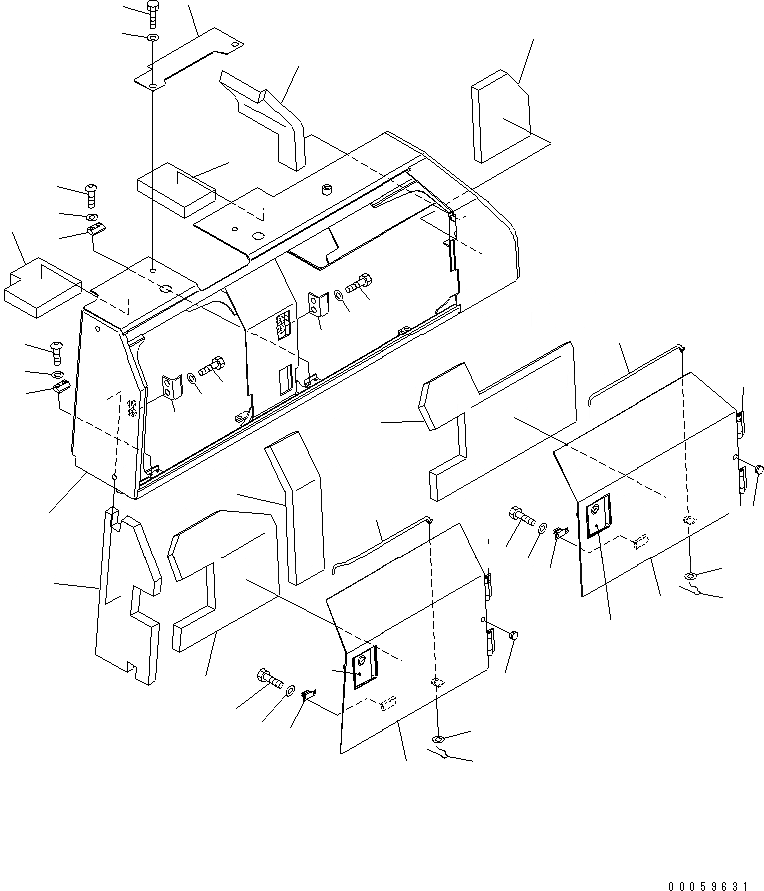 00059631