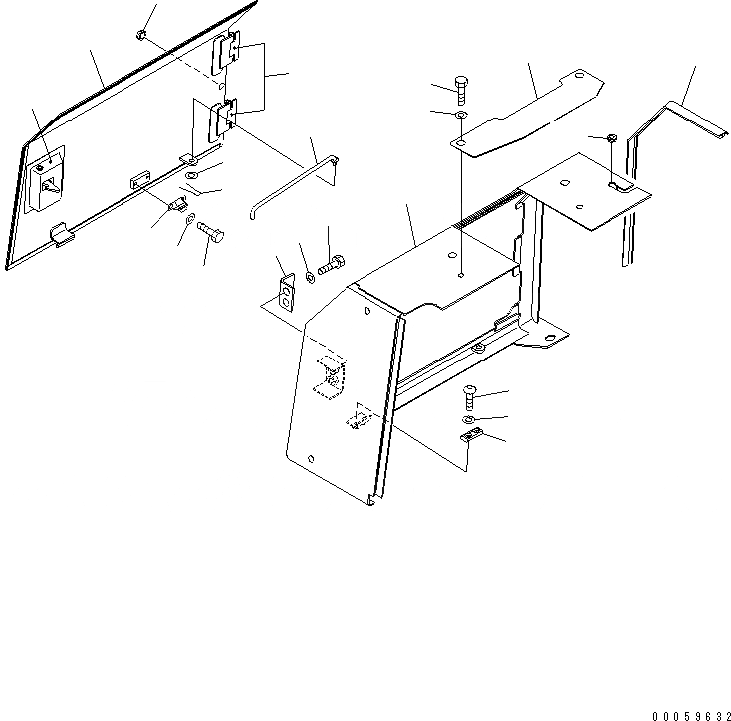 00059632