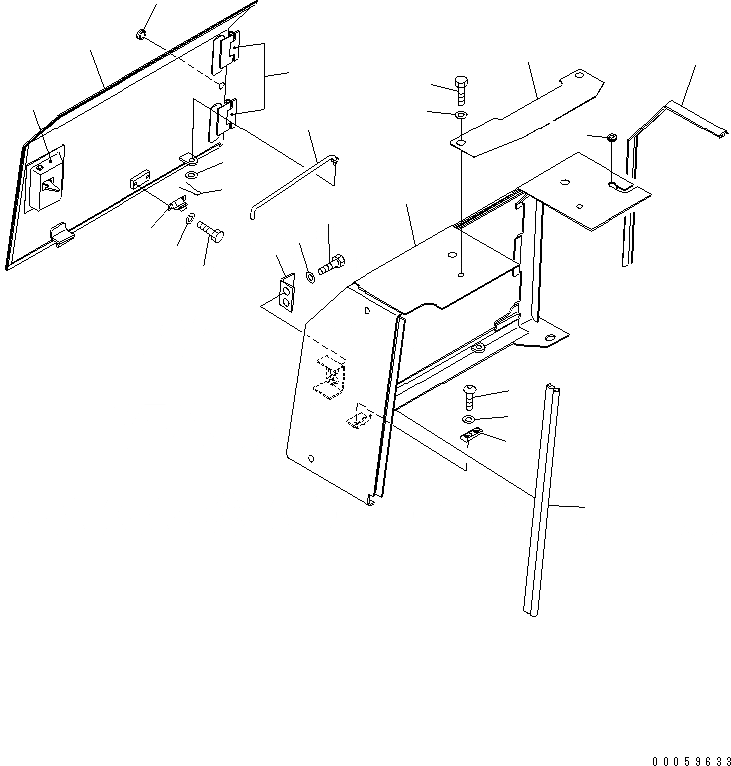 00059633