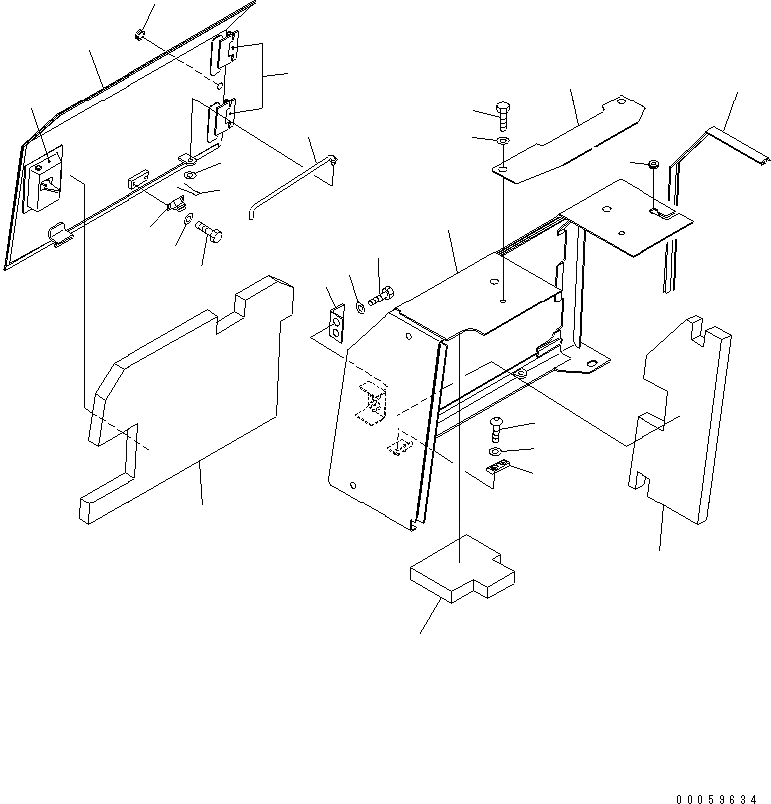 00059634