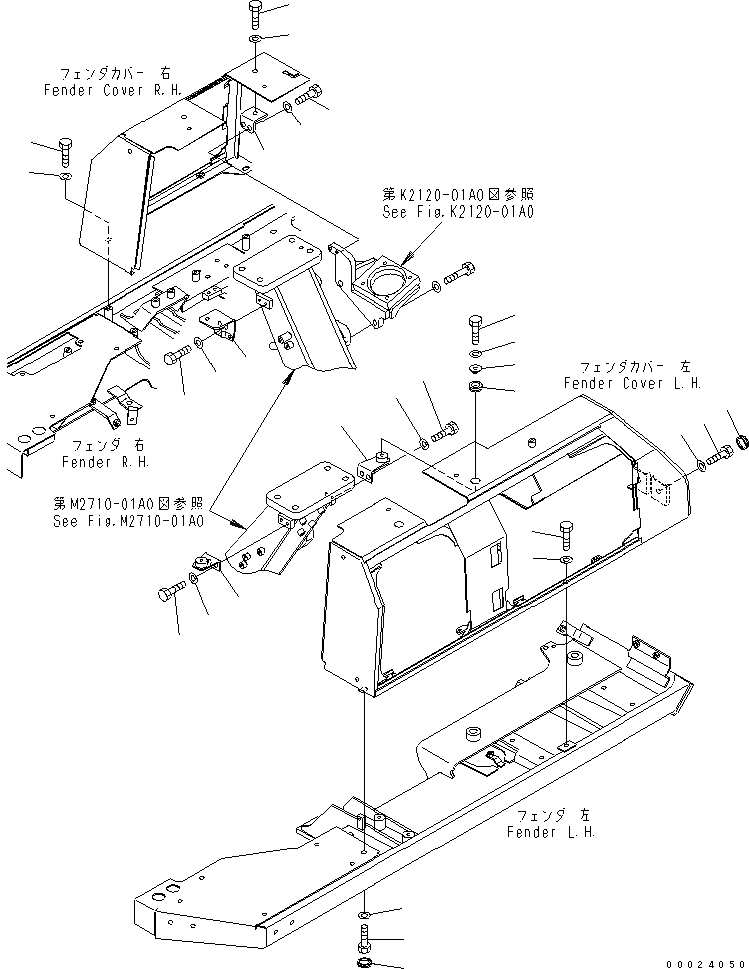 フェンダカバー 右
Fender Cover R.H.

第K2120-01A0図参照
See Fig.K2120-01A0

フェンダカバー 左
Fender Cover L.H.

フェンダ 右
Fender R.H.

第M2710-01A0図参照
See Fig.M2710-01A0

フェンダ 左
Fender L.H.

00024050