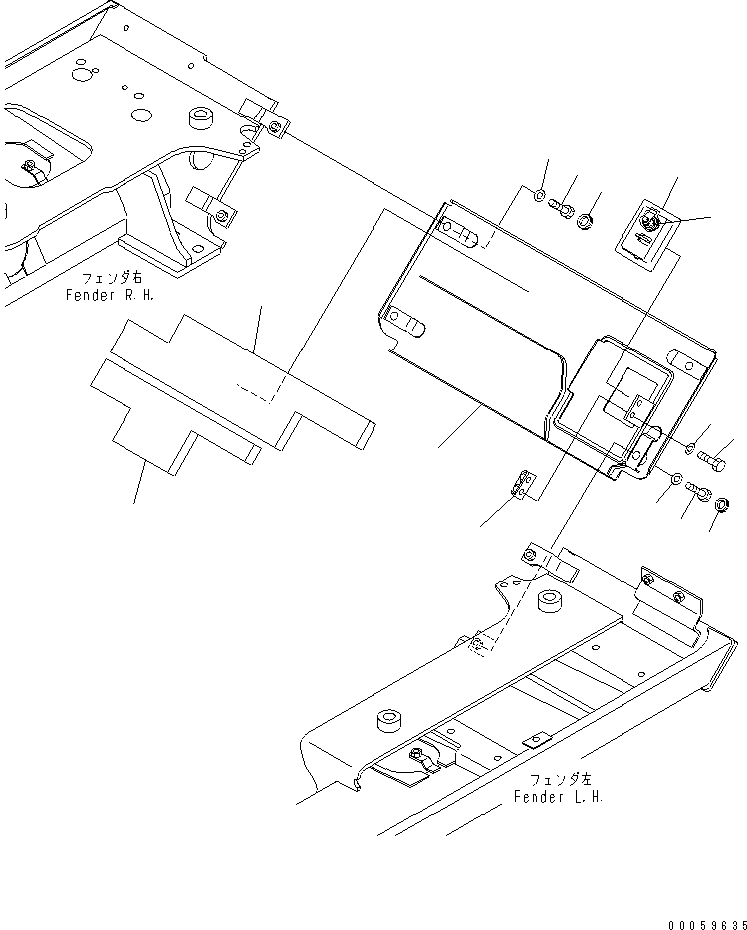 フェンダ右
Fender R.H.

フェンダ左
Fender L.H.

00059635