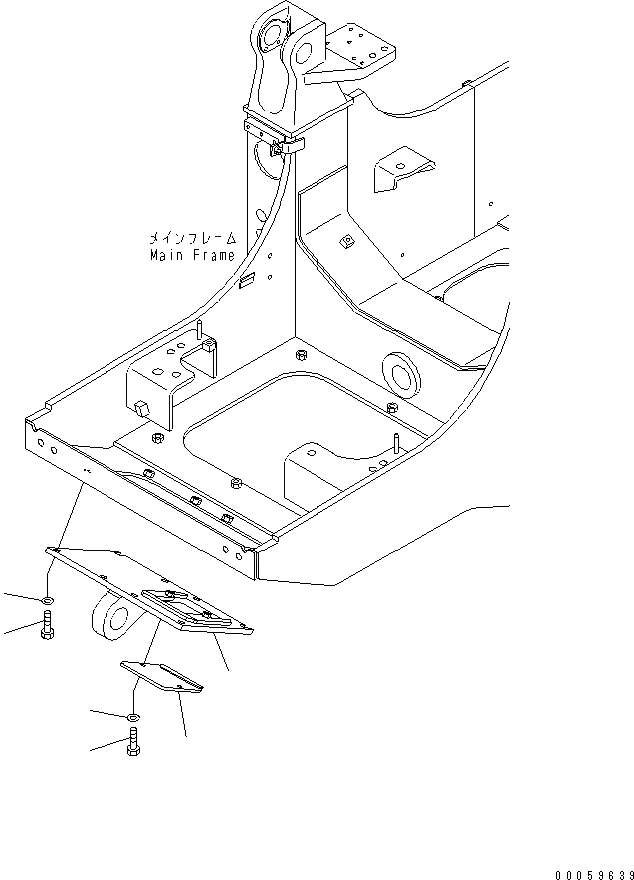 メインフレーム
Main Frame

00059639