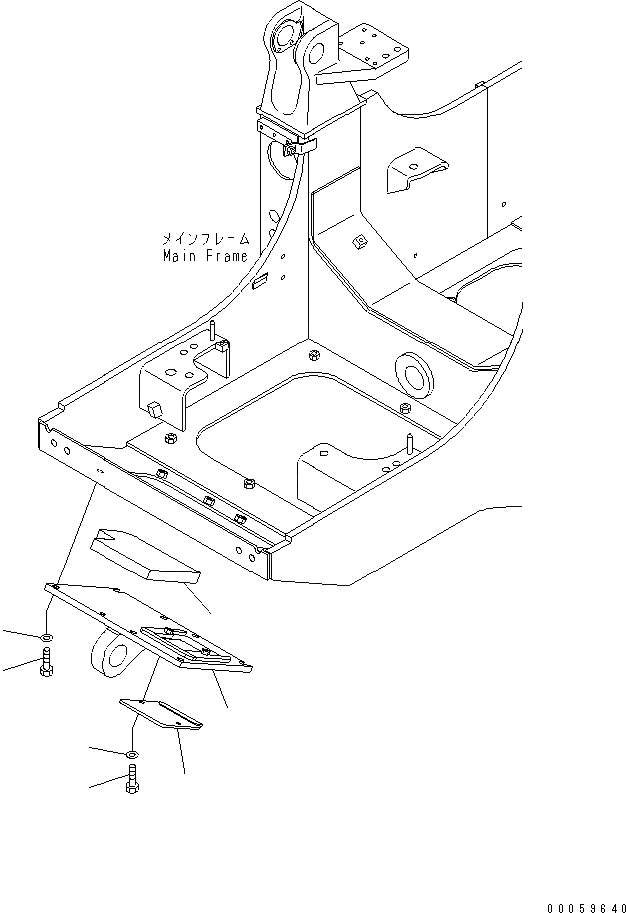 メインフレーム
Main Frame

00059640