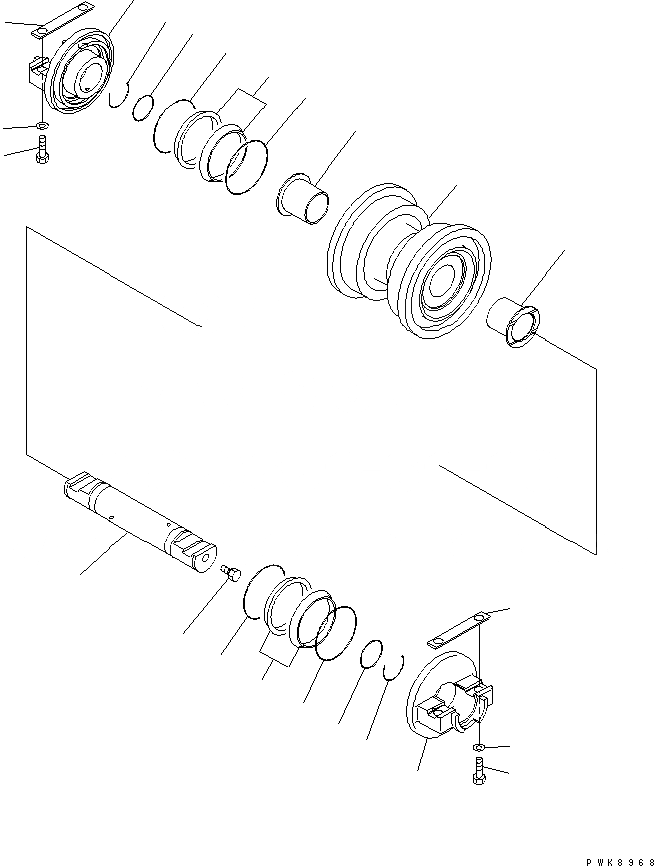 PWK8968