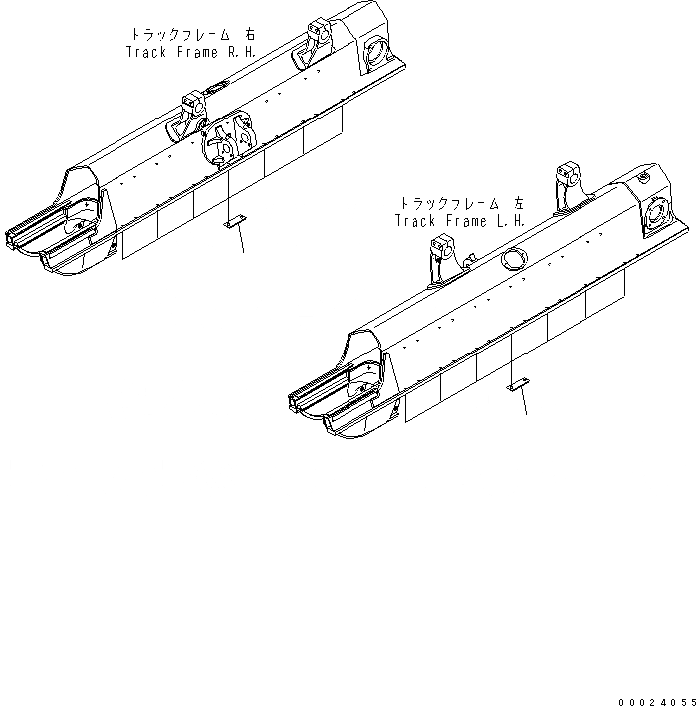 トラックフレーム 右
Track Frame R.H.

トラックフレーム 左
Track Frame L.H.

00024055