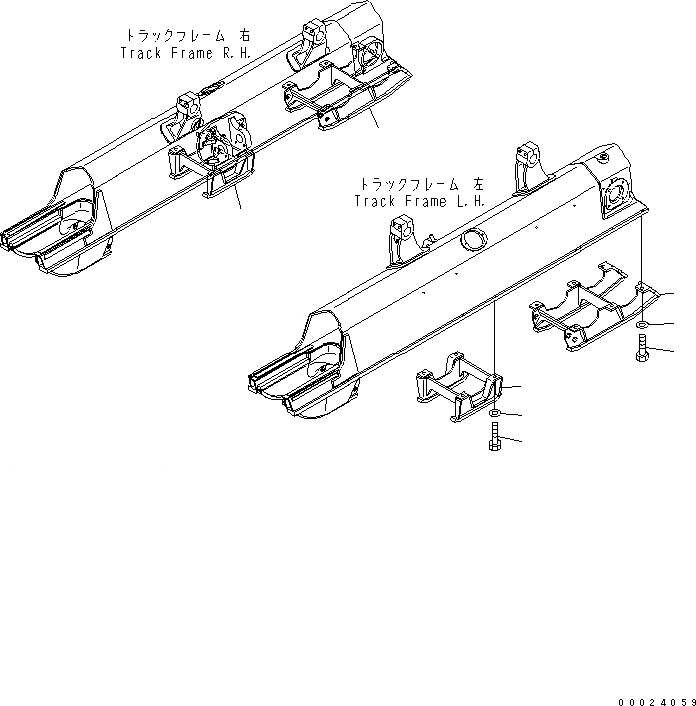 トラックフレーム 右
Track Frame R.H.

トラックフレーム 左
Track Frame L.H.

00024059