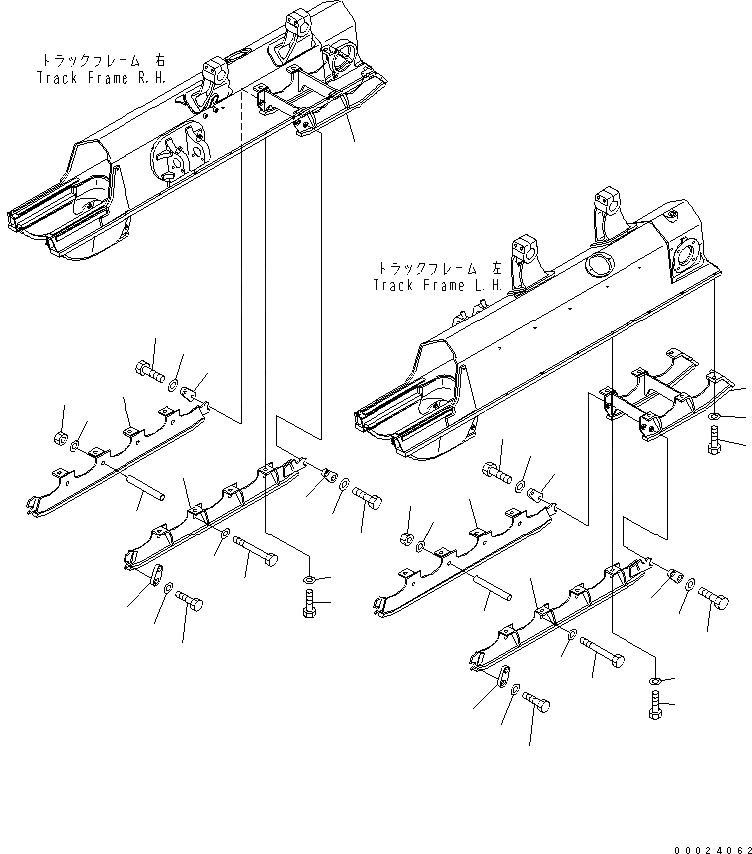 トラックフレーム 右
Track Frame R.H.

トラックフレーム 左
Track Frame L.H.

00024062