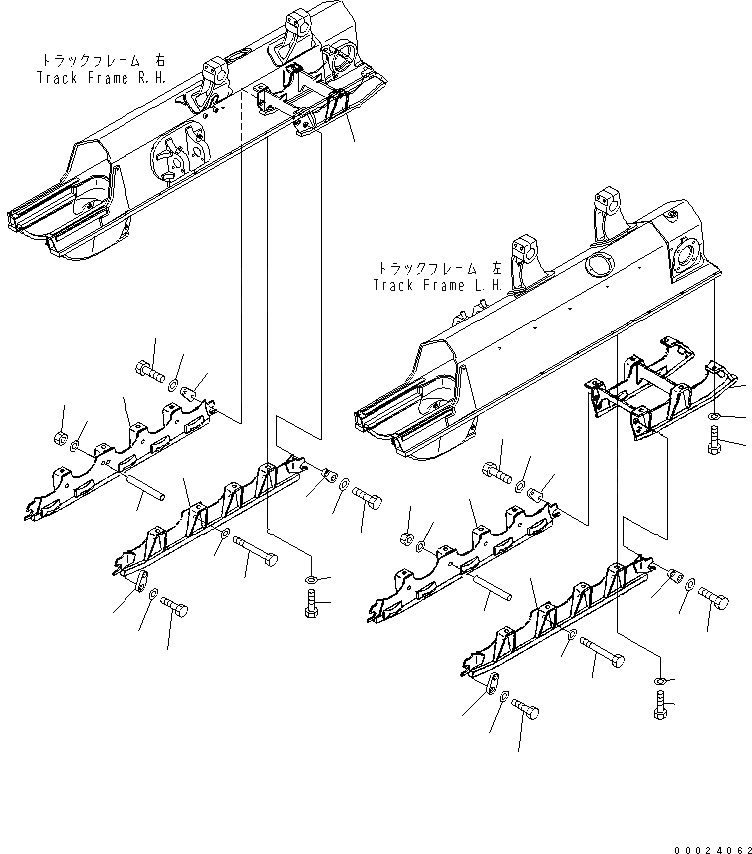 トラックフレーム 右
Track Frame R.H.

トラックフレーム 左
Track Frame L.H.

00024062