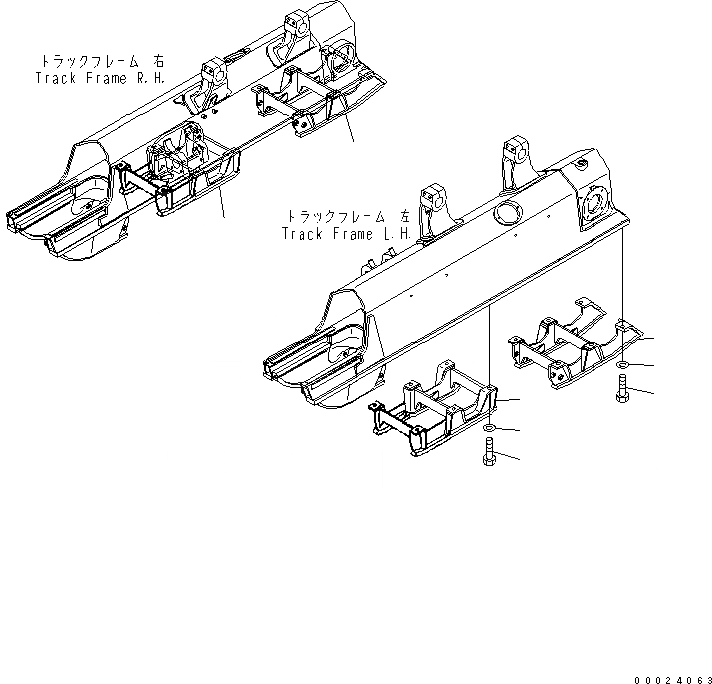 トラックフレーム 右
Track Frame R.H.

トラックフレーム 左
Track Frame L.H.

00024063