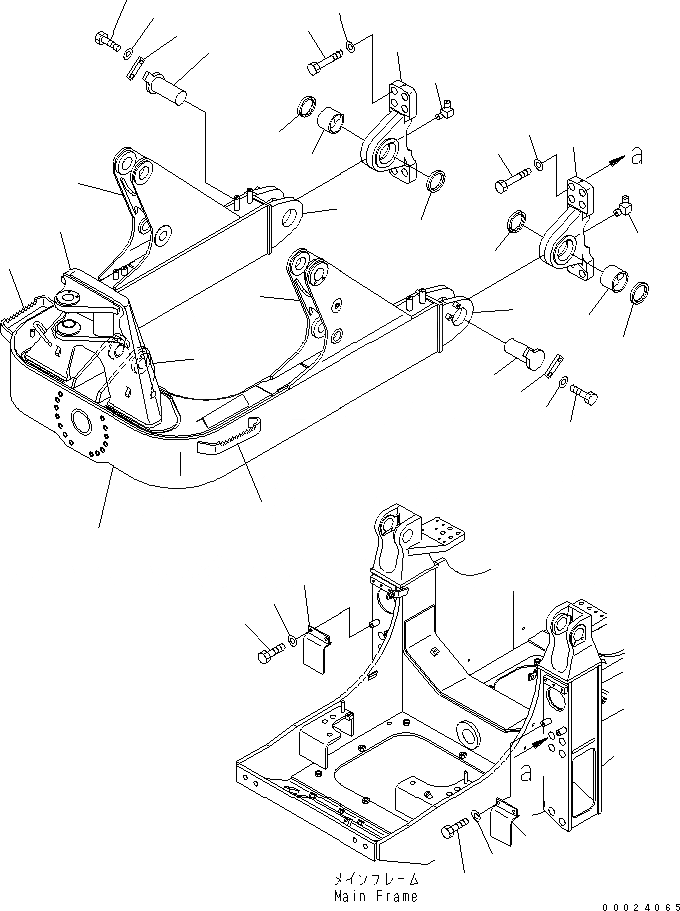 a

a

メインフレーム
Main Frame

00024065