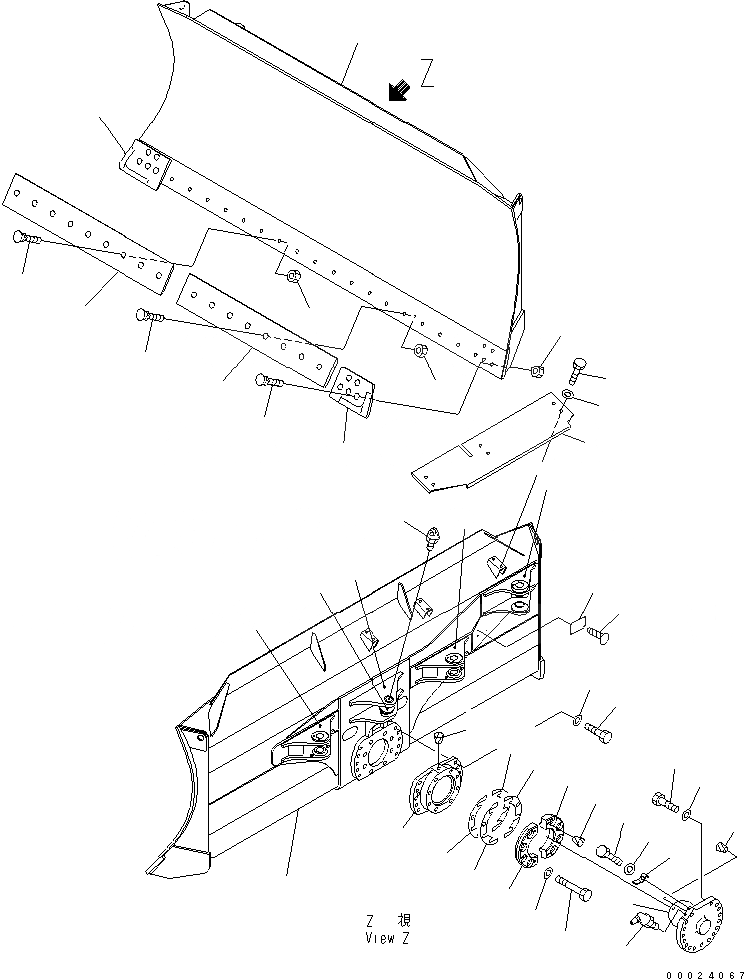 Z

Z 視
View Z

00024067