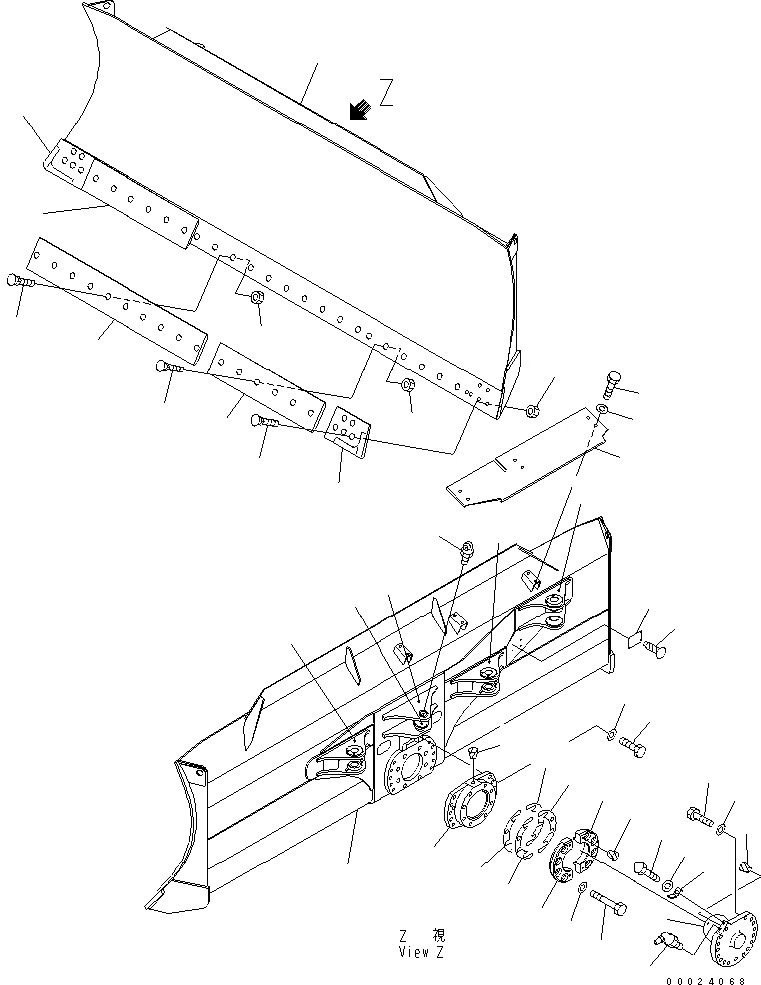 Z

Z 視
View Z

00024068