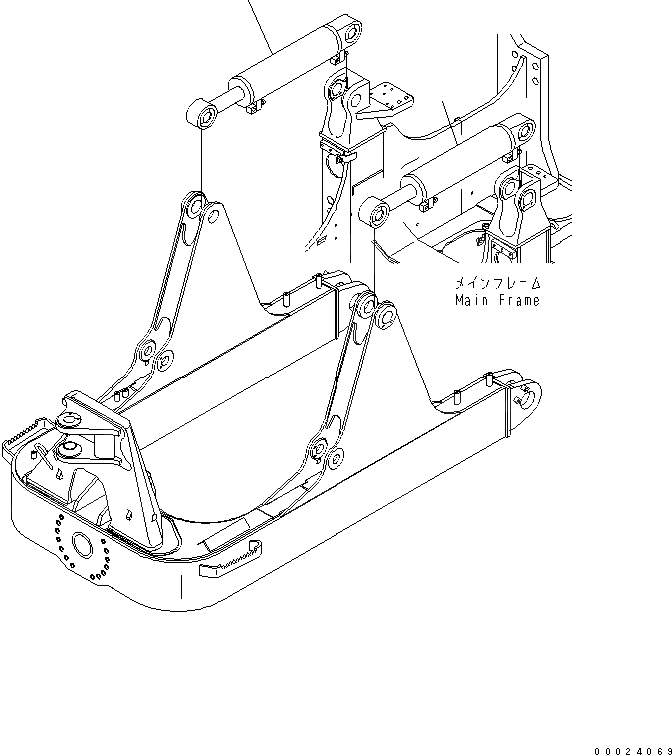 メインフレーム
Main Frame

00024069