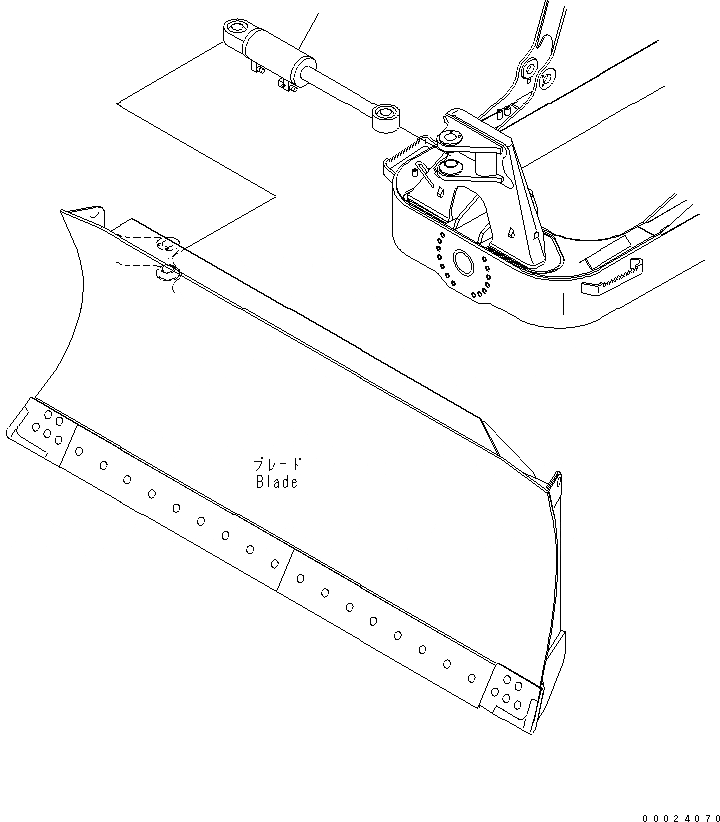 ブレード
Blade

00024070