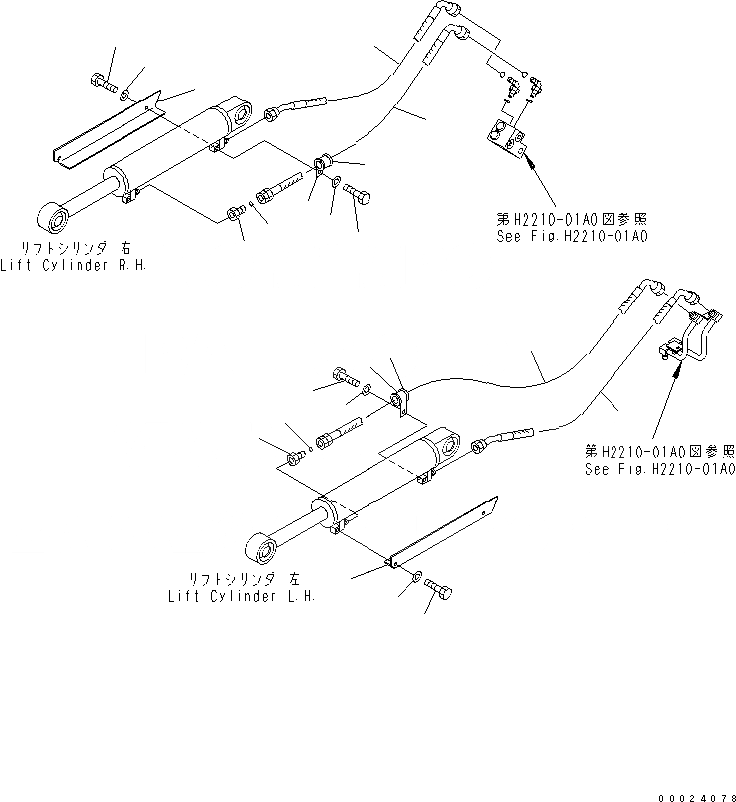 第H2210-01A0図参照
See Fig.H2210-01A0

リフトシリンダ 右
Lift Cylinder R.H.

第H2210-01A0図参照
See Fig.H2210-01A0

リフトシリンダ 左
Lift Cylinder L.H.

00024078