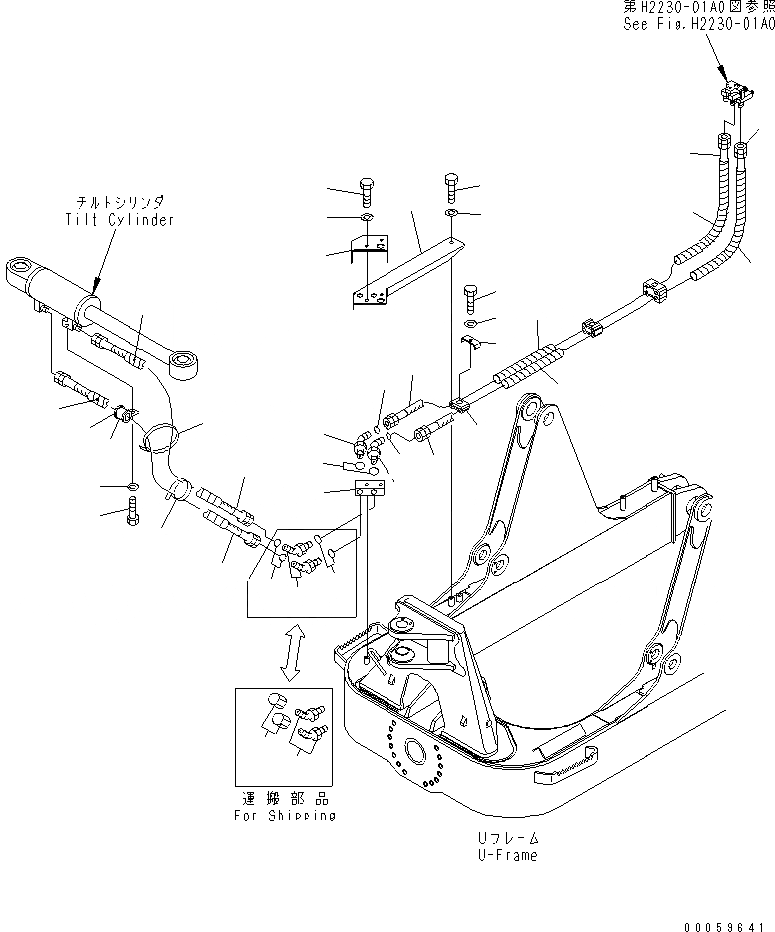 第H2230-01A0図参照
See Fig.H2230-01A0

チルトシリンダ
Tilt Cylinder

運搬部品
For Shipping

Uフレーム
U-Frame

00059641