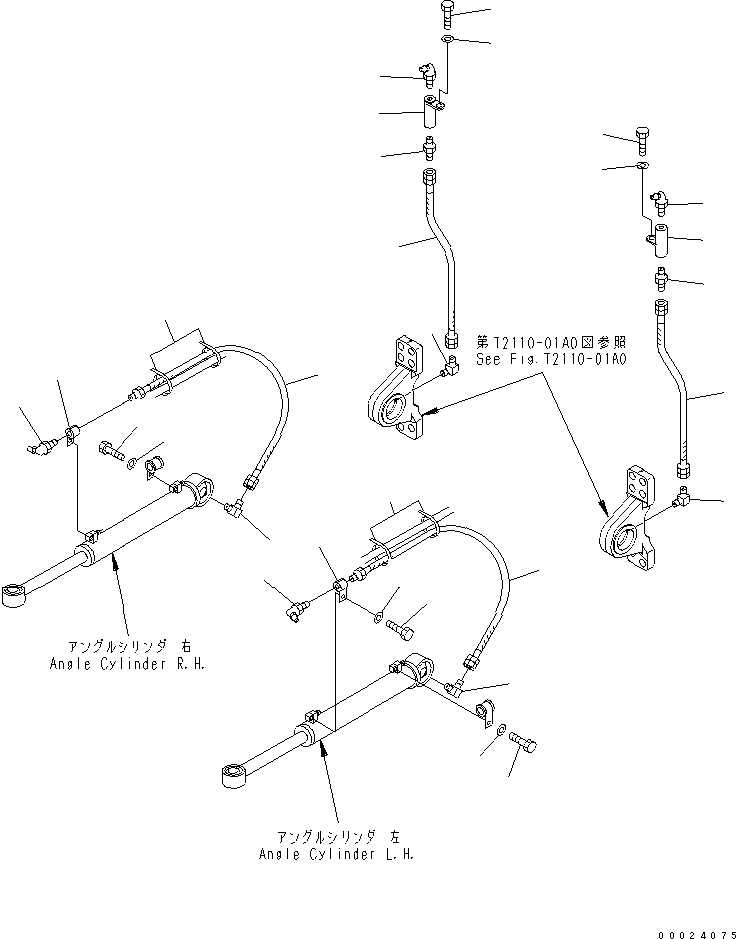 第T2110-01A0図参照
See Fig.T2110-01A0

アングルシリンダ 右
Angle Cylinder R.H.

アングルシリンダ 左
Angle Cylinder L.H.

00024075