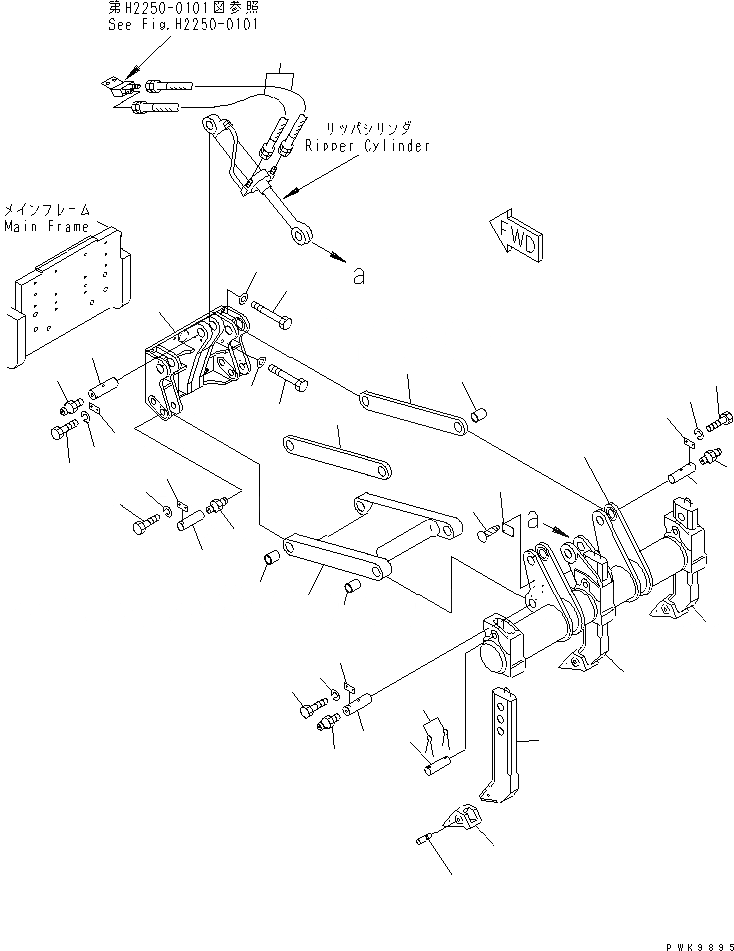 第H2250-0101図参照
See Fig.H2250-0101

リッパシリンダ
Ripper Cylinder

メインフレーム
Main Frame

FWD

a

a

PWK9895