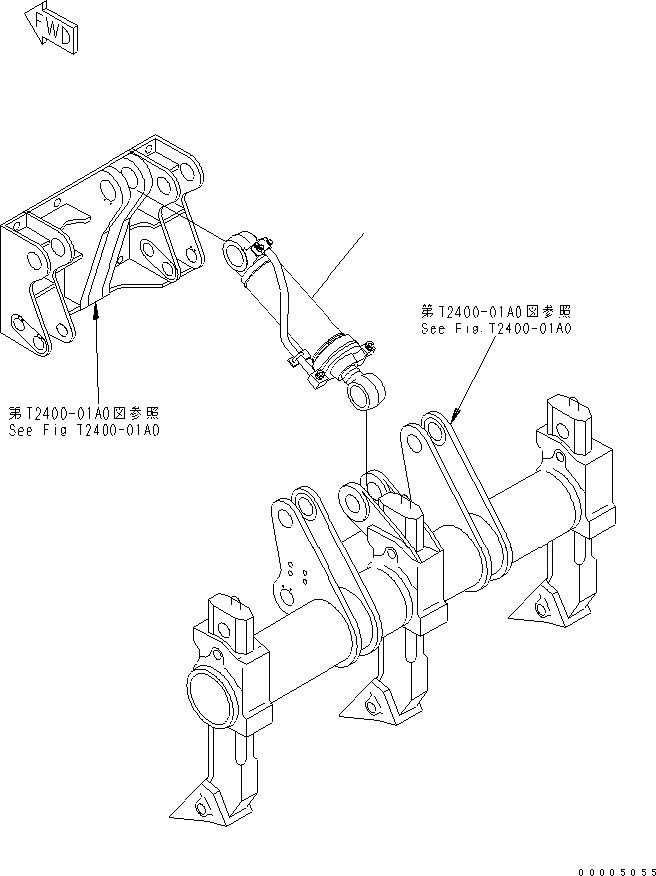 FWD

第T2400-01A0図参照
See Fig.T2400-01A0

第T2400-01A0図参照
See Fig T2400-01A0

00005055