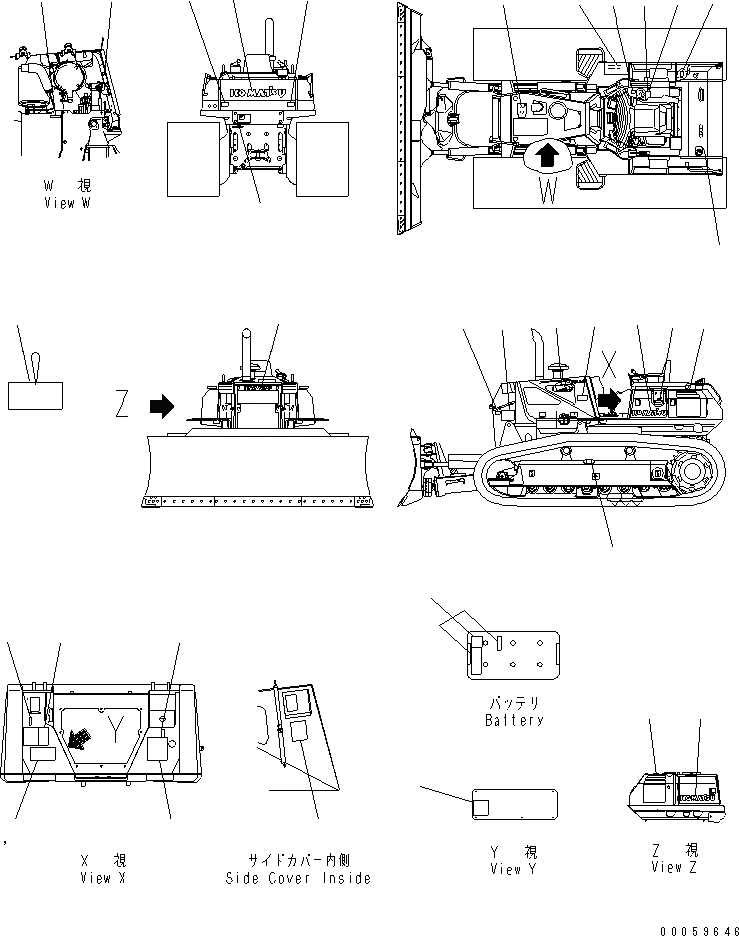 W 視
View W

KOMATSU

W

Z

X

KOMATSU

Y

バッテリ
Battery

KOMATSU

X 視
View X

サイドカバー内側
Side Cover Inside

Y 視
View Y

Z 視
View Z

00059646