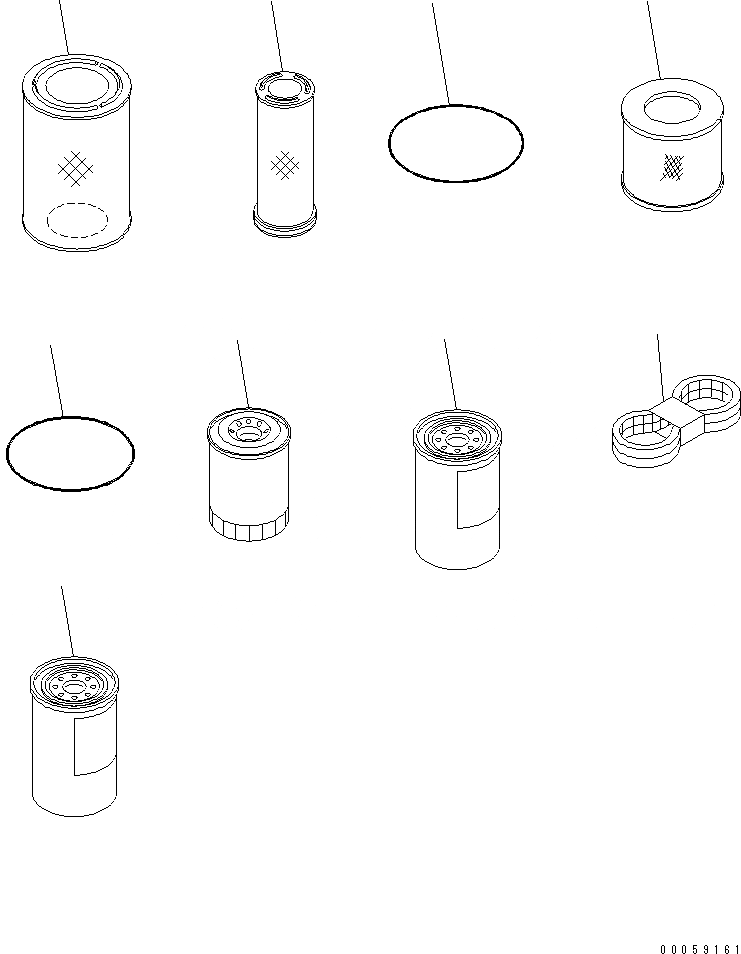 00059161