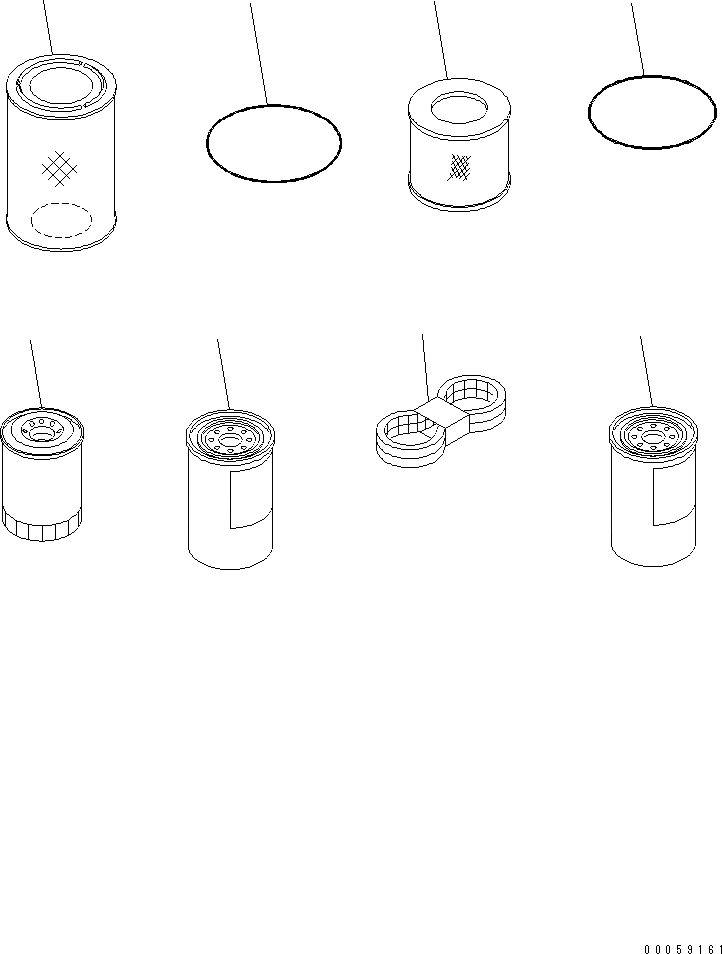 00059161