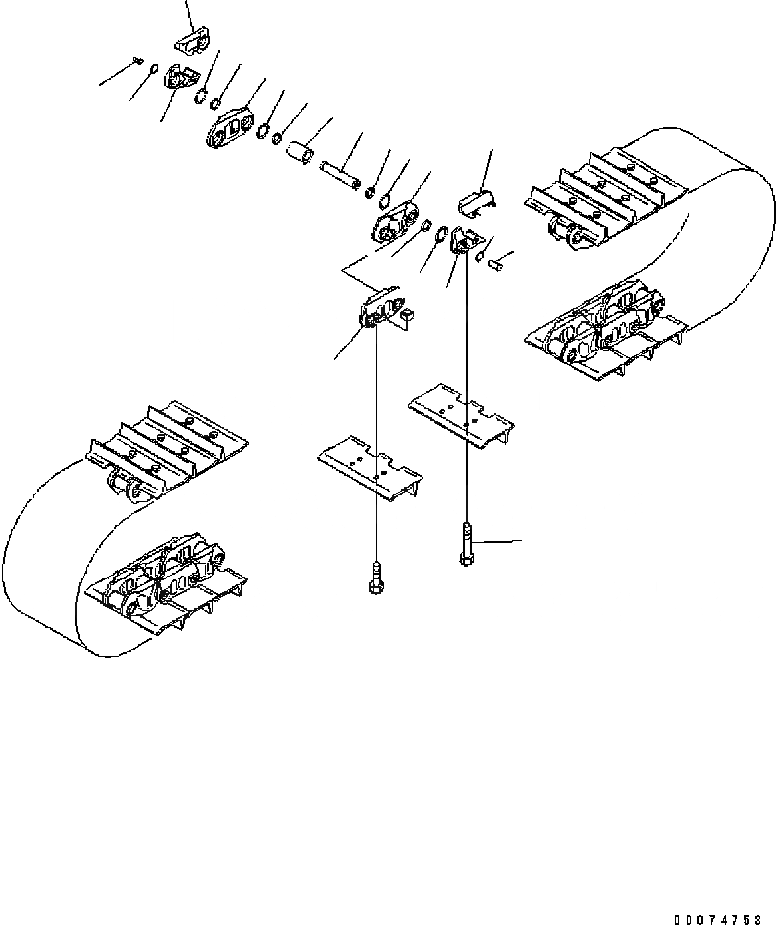 00074753