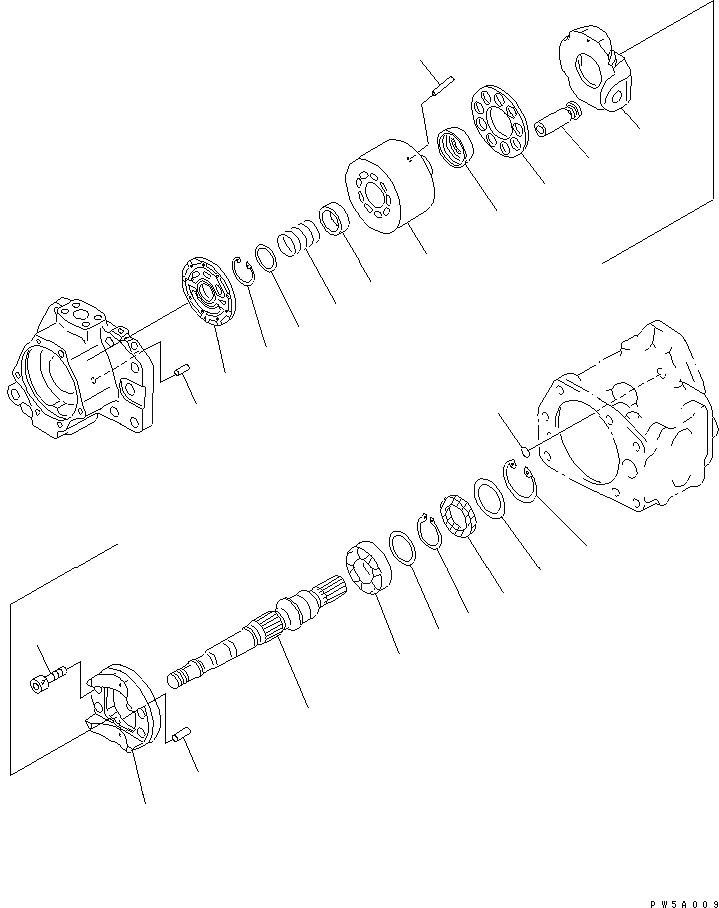 PW5A009