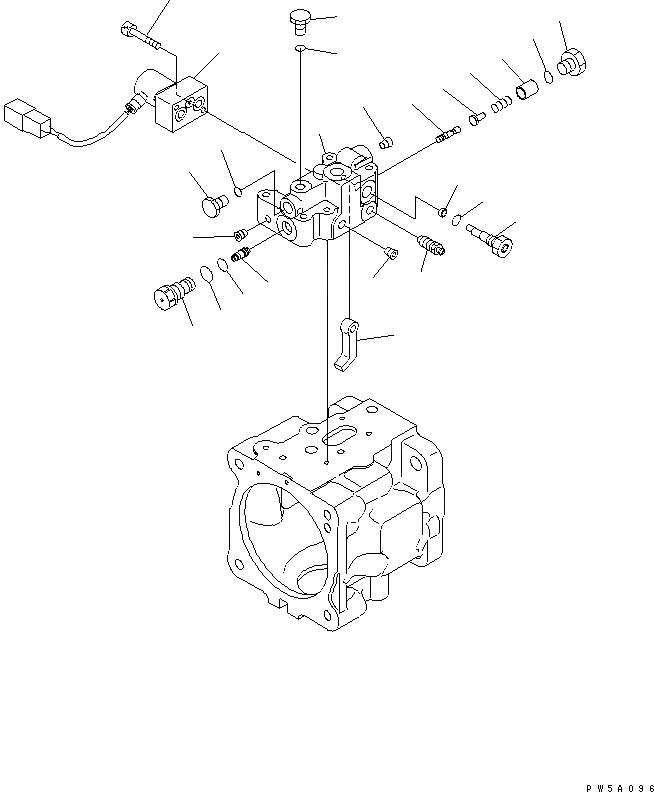 PW5A096