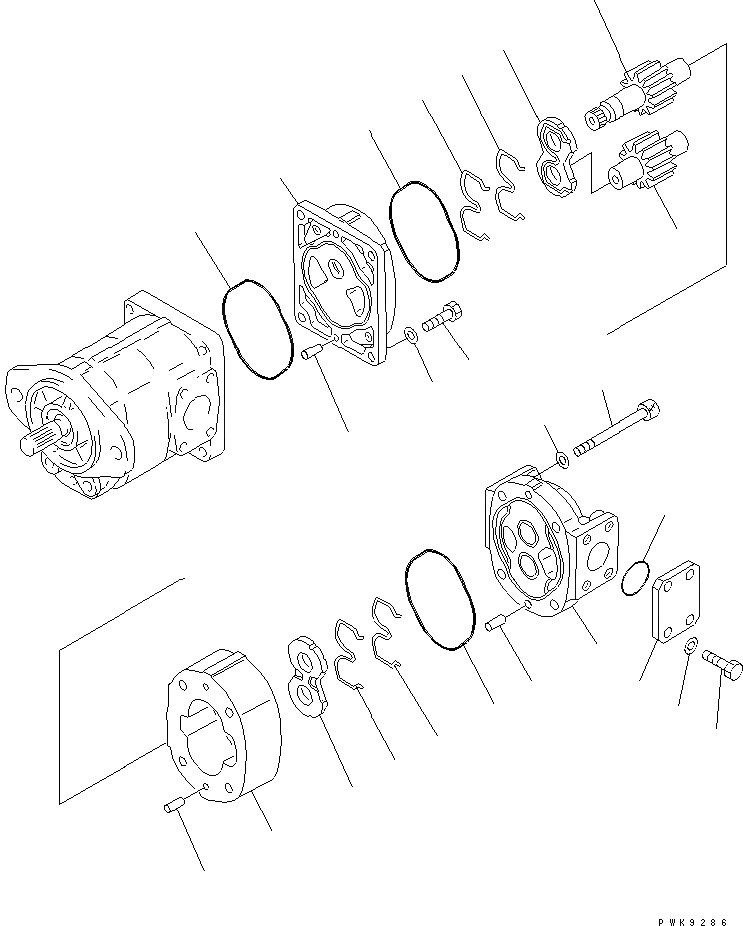 PWK9286