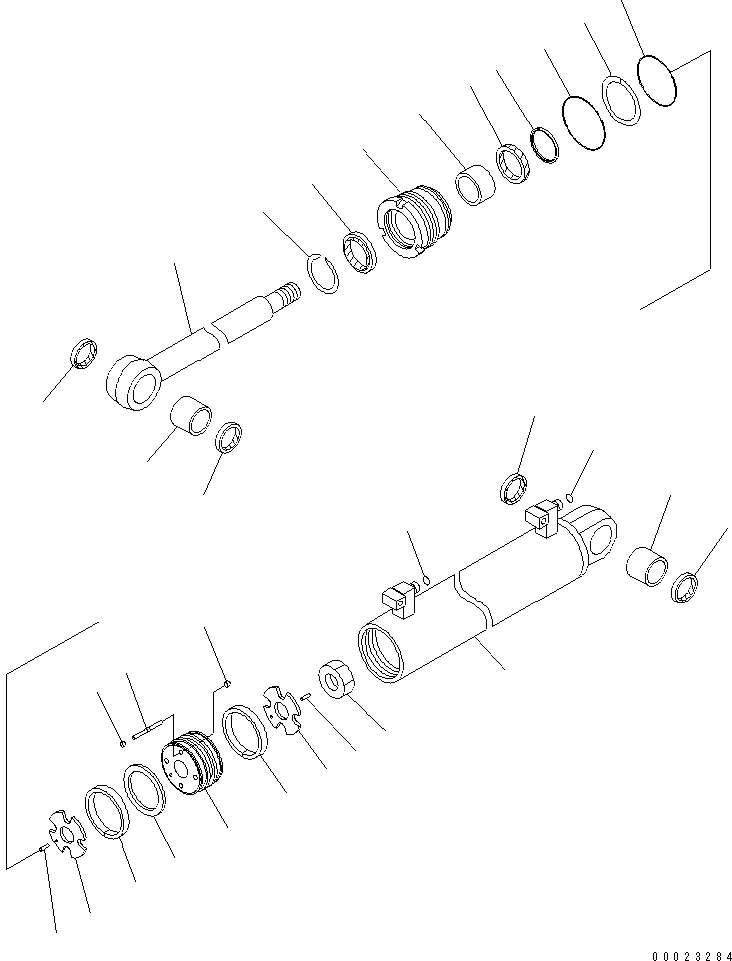 00023284