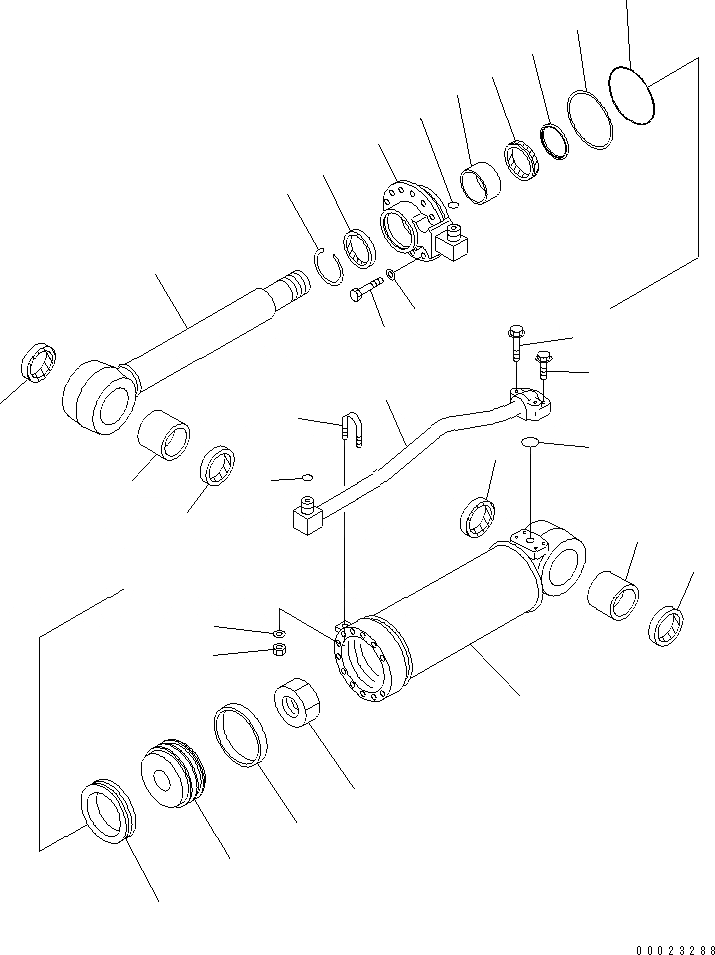 00023288