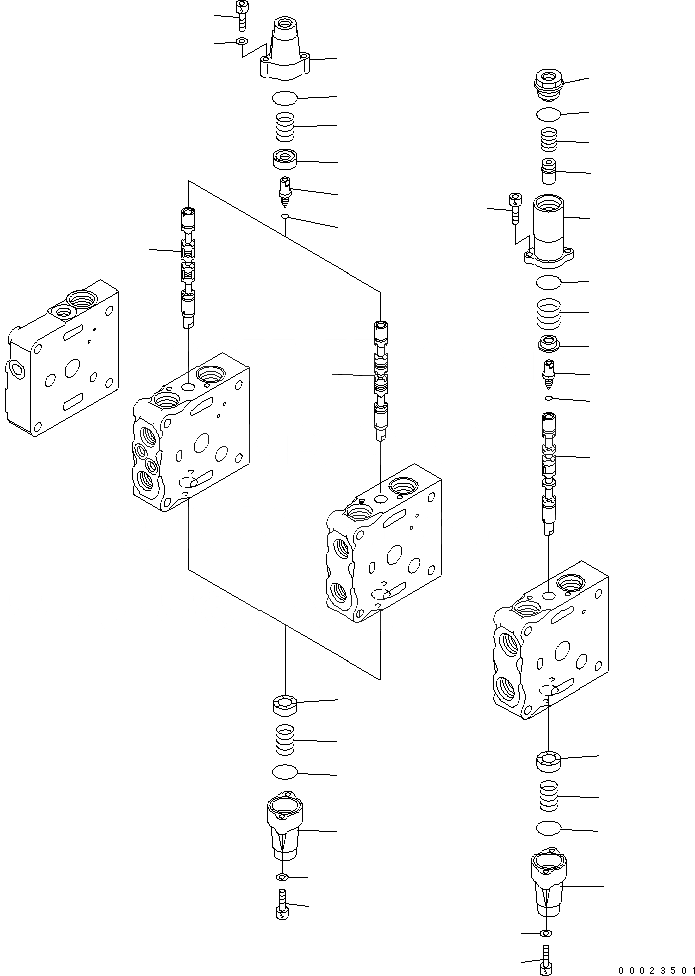 00023501