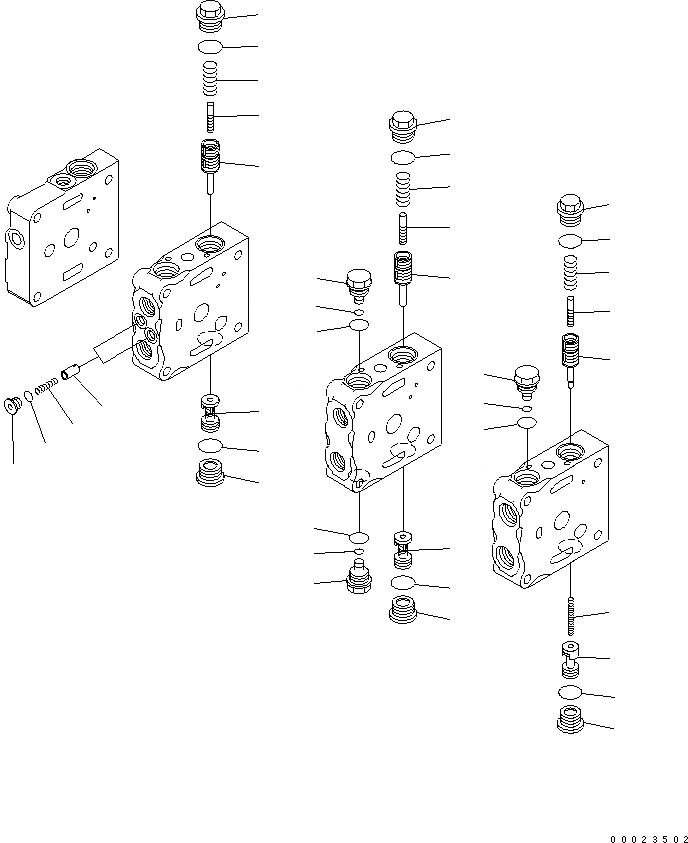 00023502