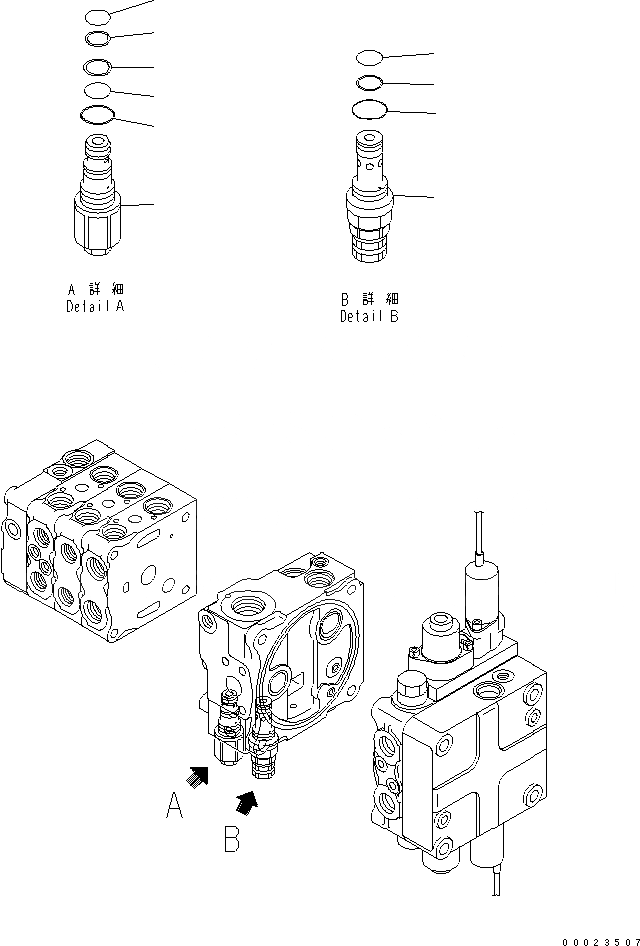 A 詳 細
Detail A

B 詳 細
Detail B

A

B

00023507