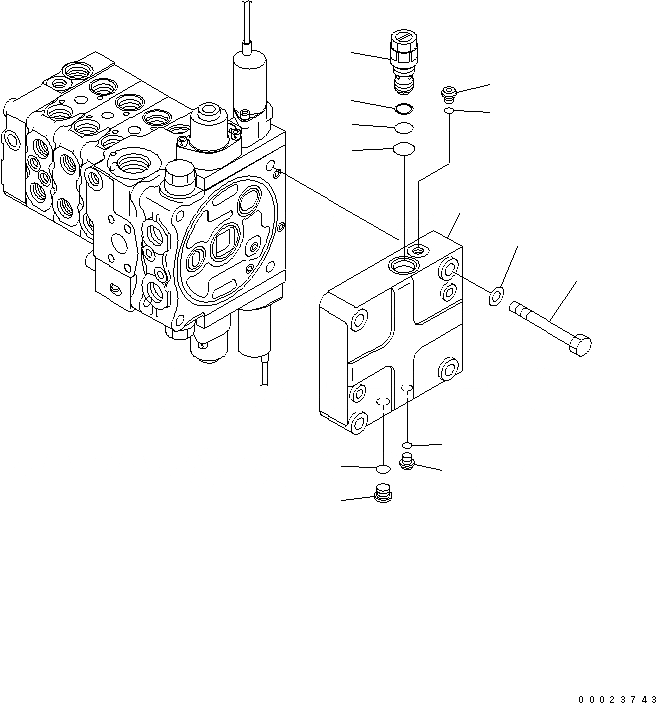 00023743