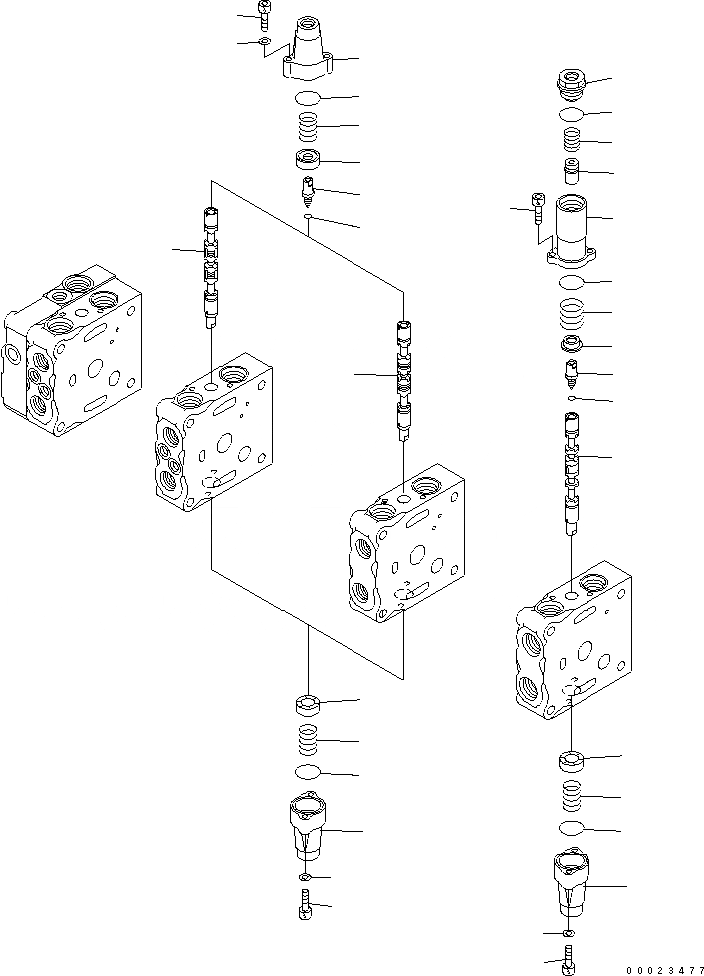 00023477