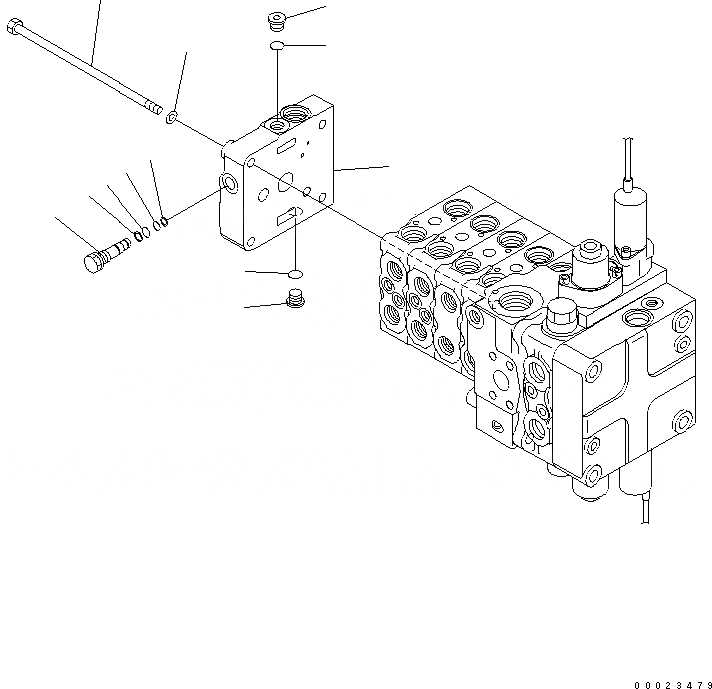 00023479